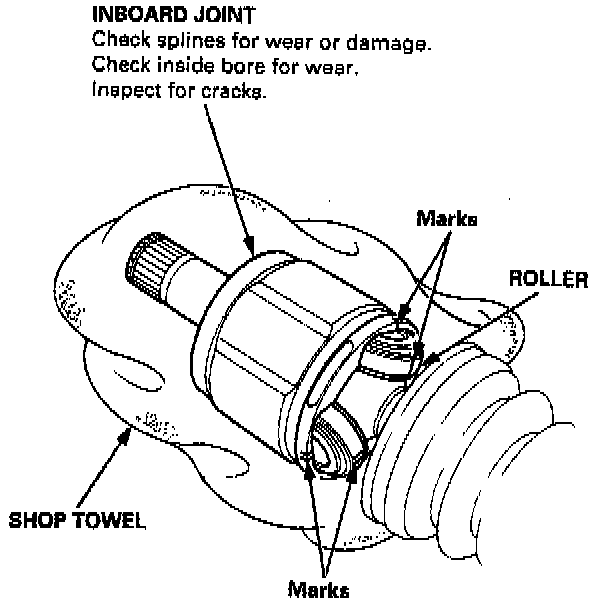 INBOARD JOINT
Check splines for wear or damage.
Check inside bore for wear.
Inspect for cracks.

Marks

ROLLER

SHOP TOWEL

Marks