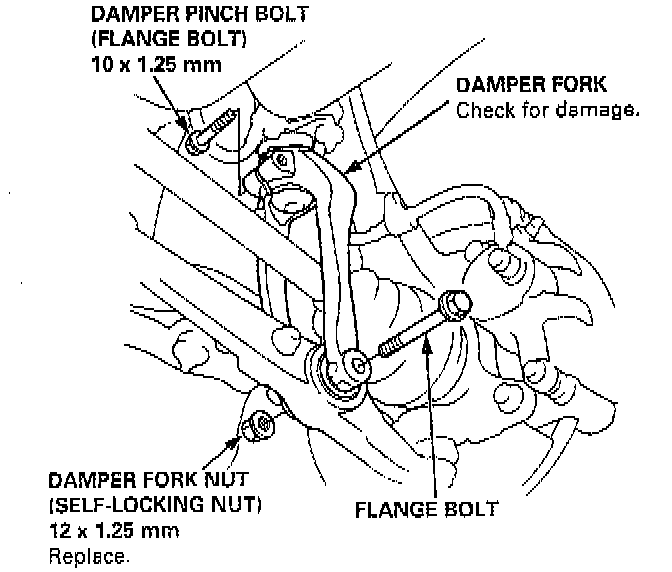 DAMPER PINCH BOLT
(FLANGE BOLT)
10 x 1.25 mm

DAMPER FORK
Check for damage.

DAMPER FORK NUT
(SELF-LOCKING NUT)
12 x 1.25 mm
Replace.

FLANGE BOLT