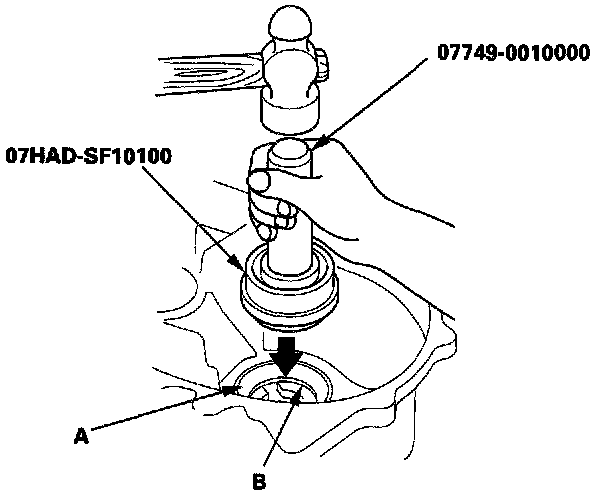 07749-0010000

07HAD-SF10100

A

B