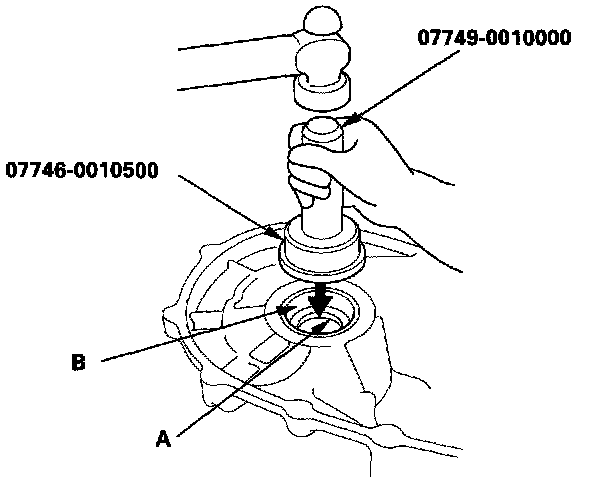 07749-0010000

07746-0010500

B

A