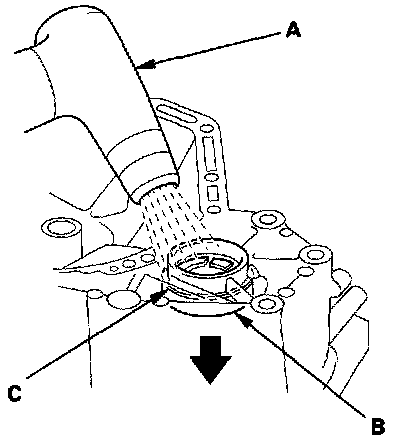 A

C

B