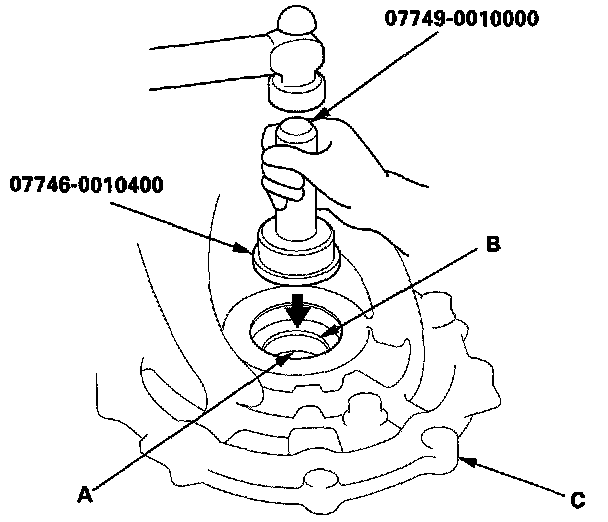 07749-0010000

07746-0010400

B

A

C