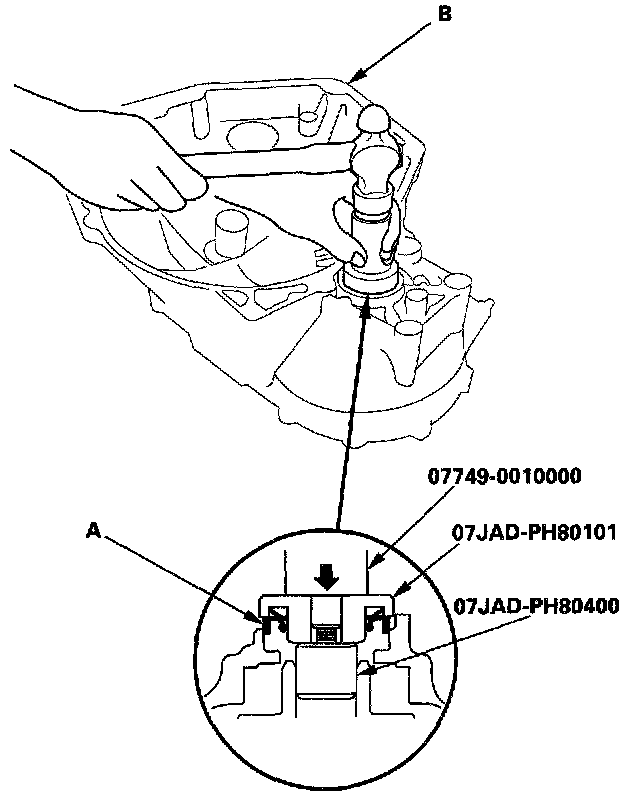 B

07749-0010000

A

07JAD-PH80101

07JAD-PH80400