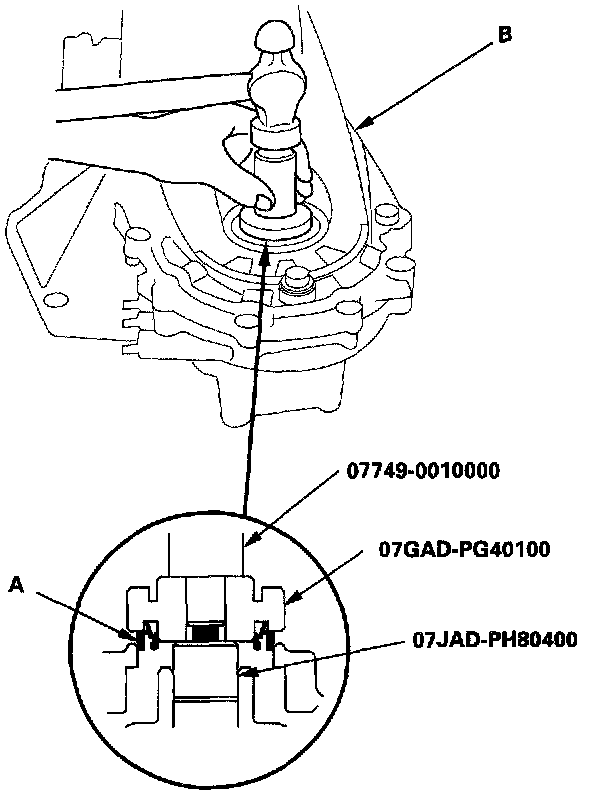 B

07749-0010000

07GAD-PG40100

A

07JAD-PH80400