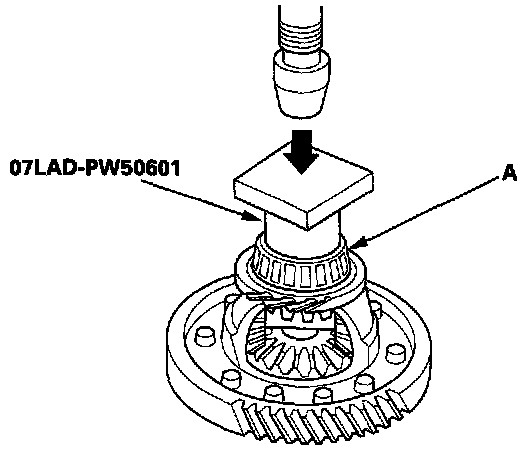 07LAD-PW50601

A