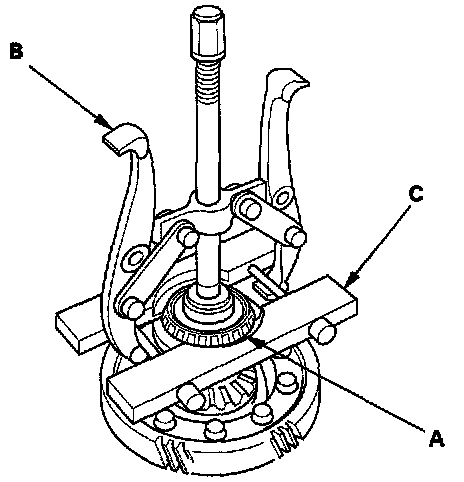 B
C
A