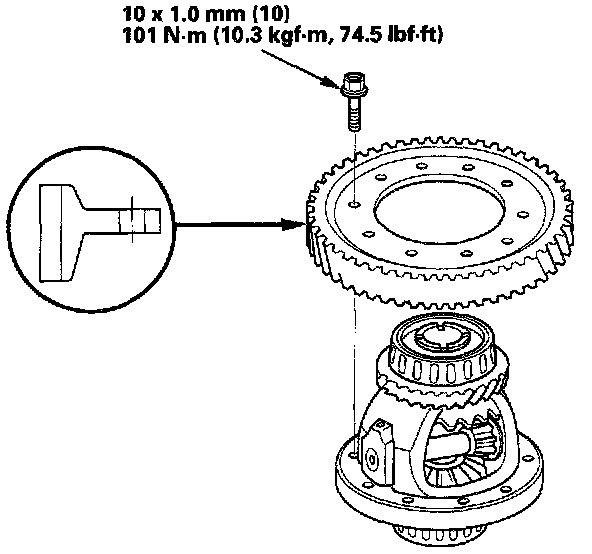 10 x 1.0 mm (10)
101 N·m (10.3 kgf·m, 74.5 lbf·ft)