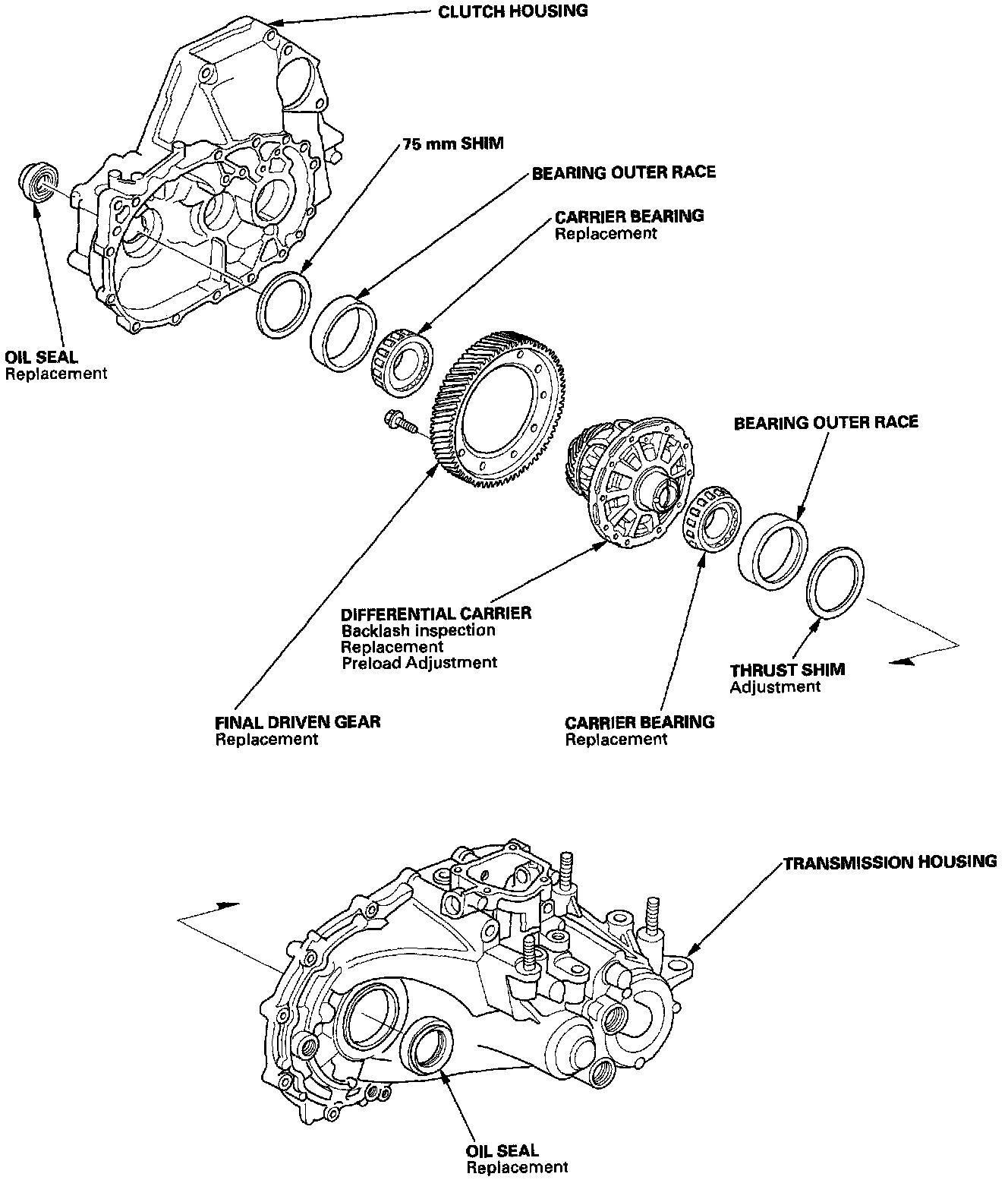 CLUTCH HOUSING

75 mm SHIM

BEARING OUTER RACE

CARRIER BEARING
Replacement

OIL SEAL
Replacement

BEARING OUTER RACE

DIFFERENTIAL CARRIER
Backlash inspection
Replacement
Preload Adjustment

THRUST SHIM
Adjustment

FINAL DRIVEN GEAR
Replacement

CARRIER BEARING
Replacement

TRANSMISSION HOUSING

OIL SEAL
Replacement