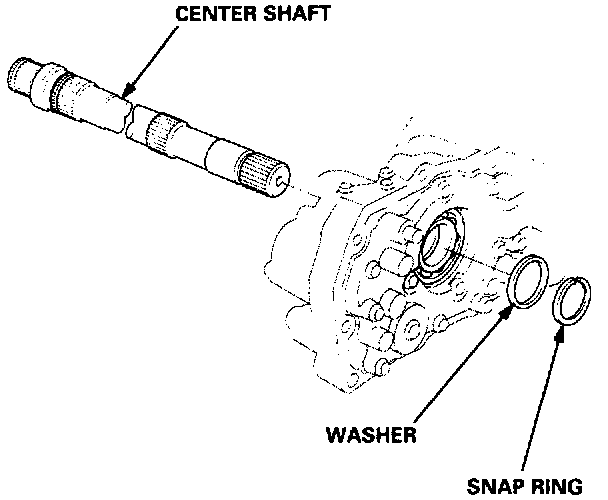 CENTER SHAFT

WASHER

SNAP RING