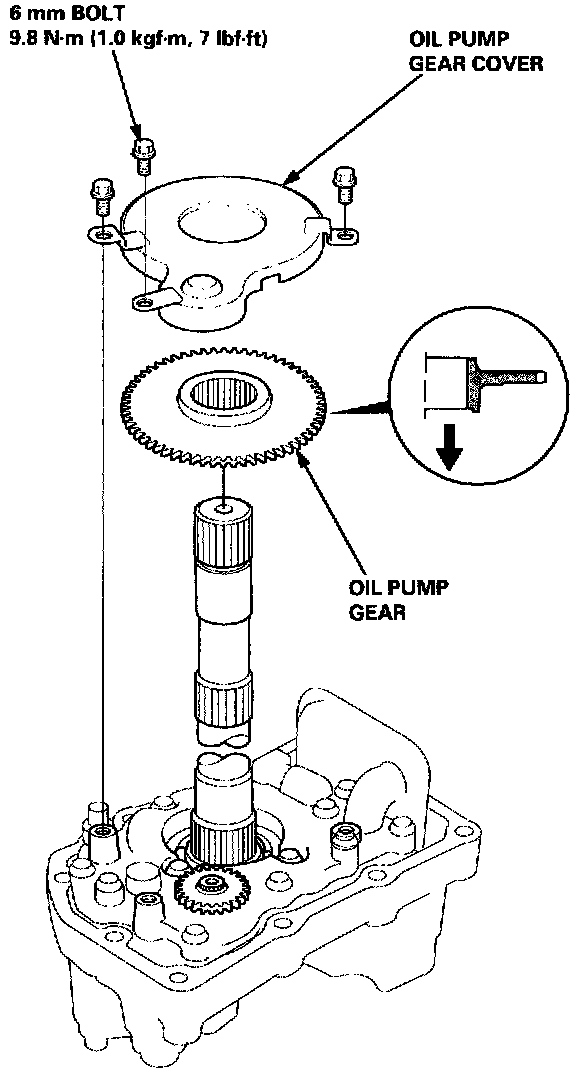 6 mm BOLT
9.8 N·m (1.0 kgf·m, 7 lbf·ft)

OIL PUMP
GEAR COVER

OIL PUMP
GEAR