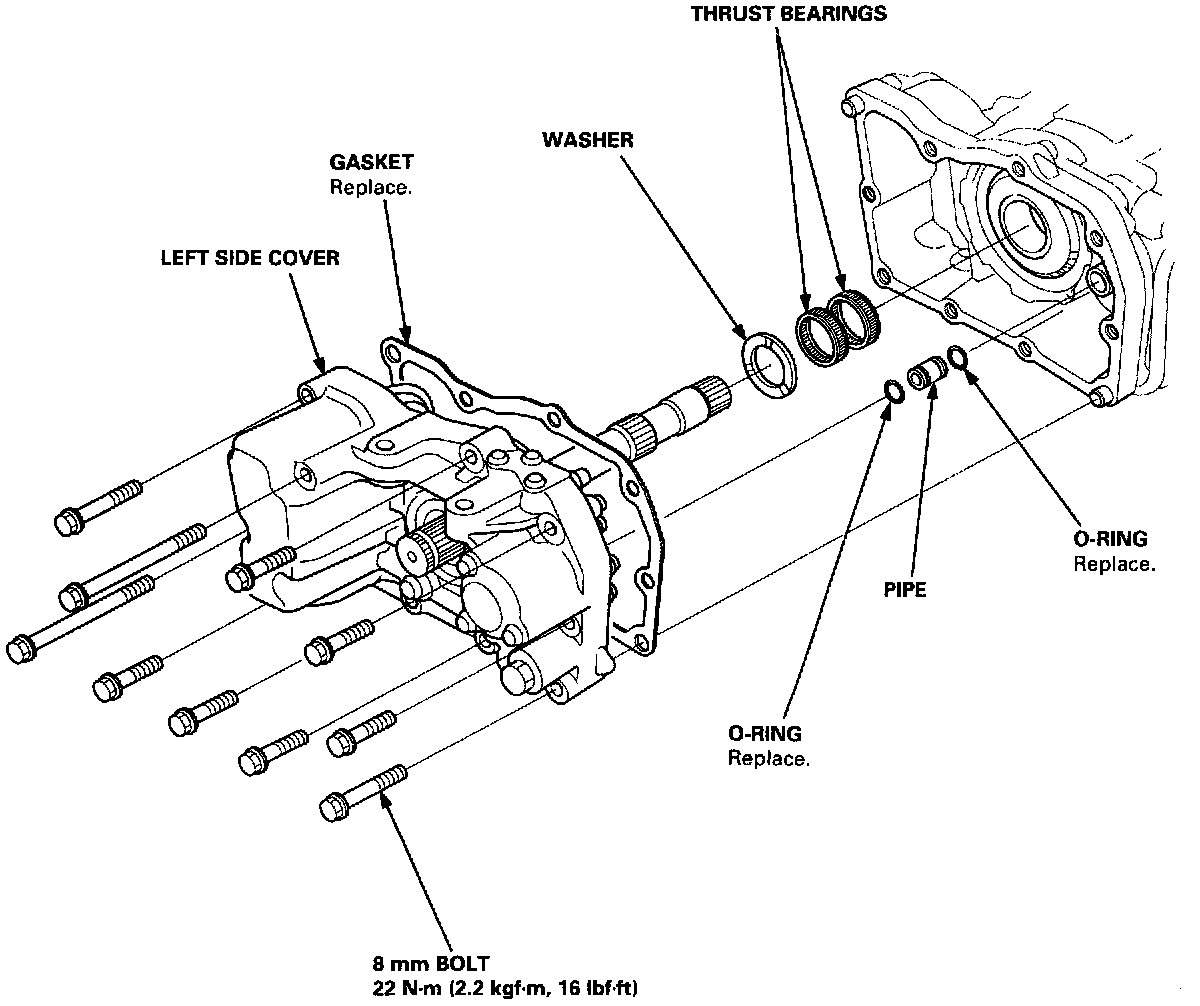 THRUST BEARINGS

WASHER

GASKET
Replace.

LEFT SIDE COVER

O-RING
Replace.

PIPE

O-RING
Replace.

8 mm BOLT
22 N·m (2.2 kgf·m, 16 lbf·ft)