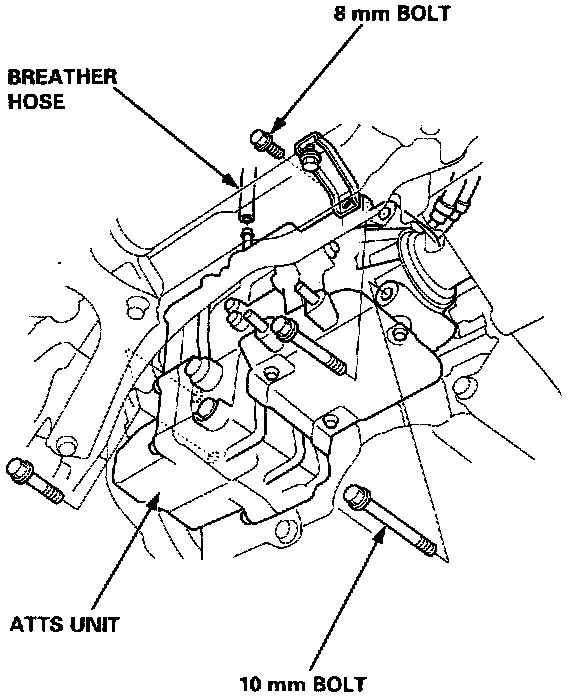 8 mm BOLT

BREATHER HOSE

ATTS UNIT

10 mm BOLT