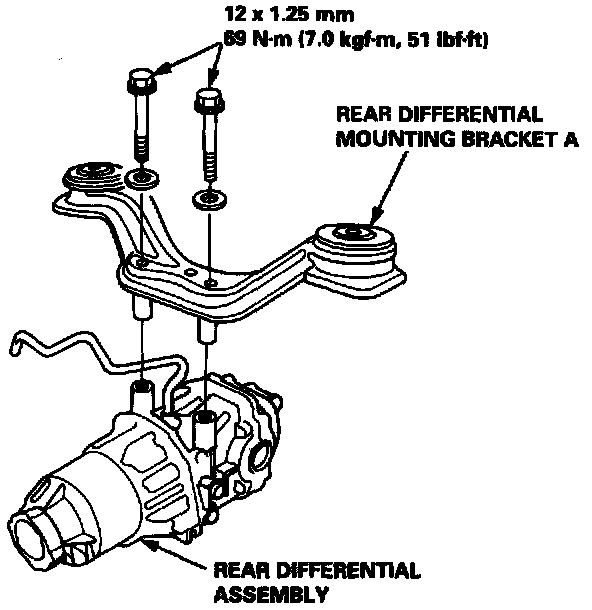 12 x 1.25 mm
69 N·m (7.0 kgf·m, 51 lbf·ft)

REAR DIFFERENTIAL
MOUNTING BRACKET A

REAR DIFFERENTIAL
ASSEMBLY