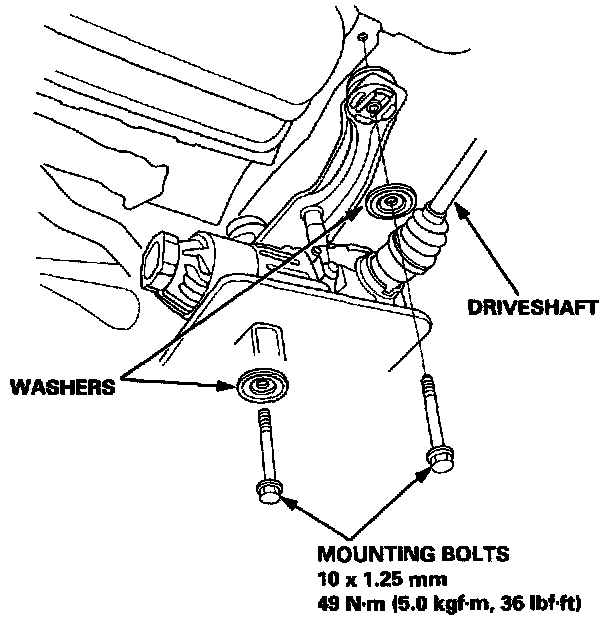 DRIVESHAFT

WASHERS

MOUNTING BOLTS
10 x 1.25 mm
49 N·m (5.0 kgf·m, 36 lbf·ft)