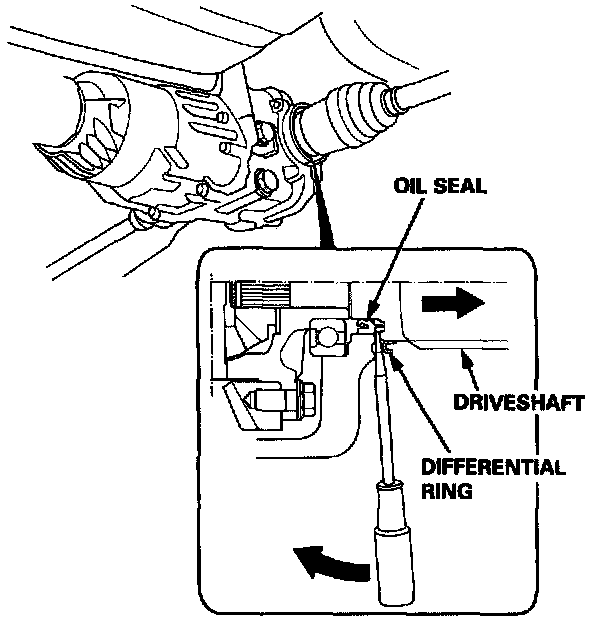 OIL SEAL

DRIVESHAFT

DIFFERENTIAL RING