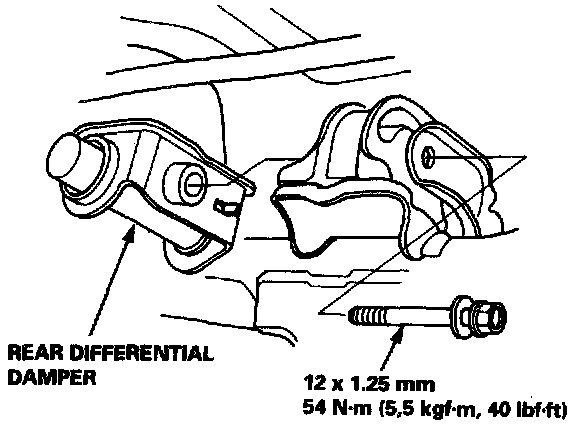 REAR DIFFERENTIAL DAMPER

12 x 1.25 mm
54 N·m (5,5 kgf·m, 40 lbf·ft)