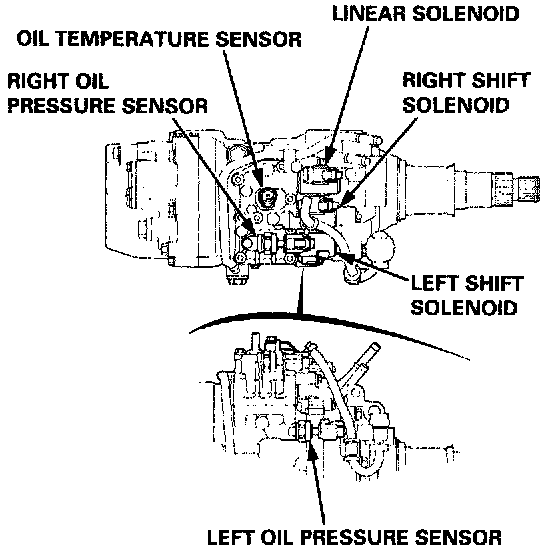 LINEAR SOLENOID

OIL TEMPERATURE SENSOR

RIGHT OIL PRESSURE SENSOR

RIGHT SHIFT SOLENOID

LEFT SHIFT SOLENOID

LEFT OIL PRESSURE SENSOR