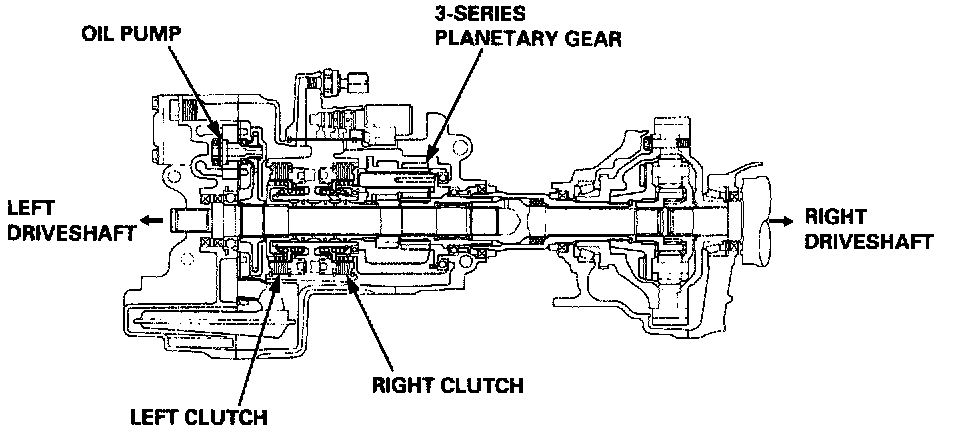 OIL PUMP

3-SERIES
PLANETARY GEAR

LEFT
DRIVESHAFT

RIGHT
DRIVESHAFT

RIGHT CLUTCH

LEFT CLUTCH