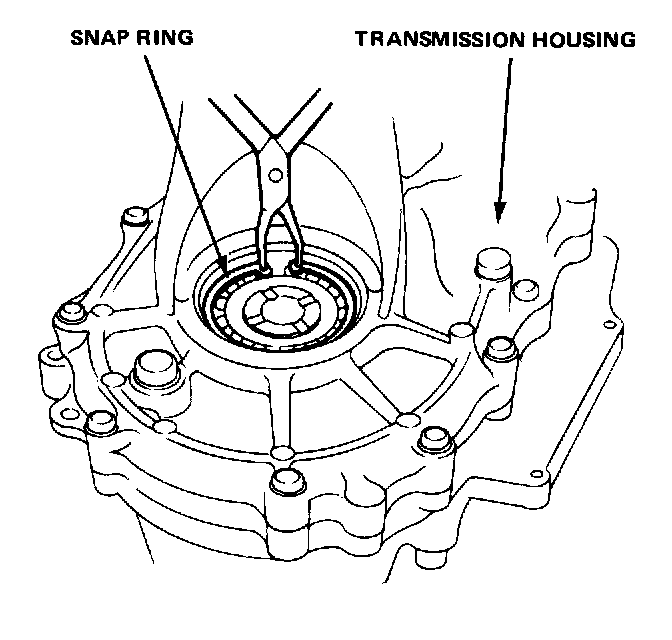 SNAP RING

TRANSMISSION HOUSING