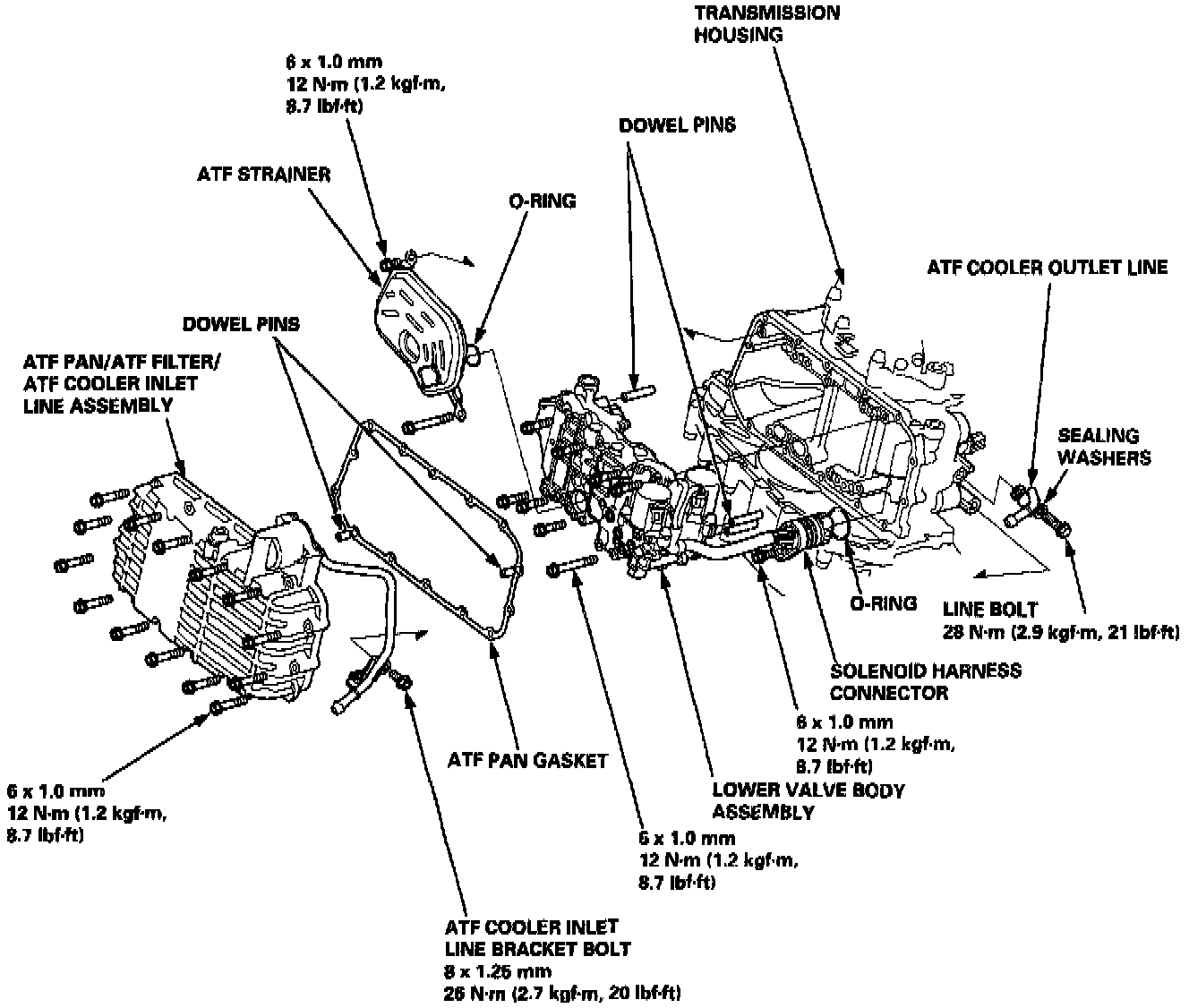 TRANSMISSION HOUSING

6 x 1.0 mm
12 N·m (1.2 kgf·m, 8.7 lbf·ft)

DOWEL PINS

ATF STRAINER

O-RING

ATF COOLER OUTLET LINE

DOWEL PINS

ATF PAN/ATF FILTER/ ATF COOLER INLET LINE ASSEMBLY

SEALING WASHERS

O-RING

LINE BOLT
28 N·m (2.9 kgf·m, 21 lbf·ft)

SOLENOID HARNESS CONNECTOR

6 x 1.0 mm
12 N·m (1.2 kgf·m, 8.7 lbf·ft)

ATF PAN GASKET

LOWER VALVE BODY ASSEMBLY

6 x 1.0 mm
12 N·m (1.2 kgf·m, 8.7 lbf·ft)

6 x 1.0 mm
12 N·m (1.2 kgf·m, 8.7 lbf·ft)

ATF COOLER INLET LINE BRACKET BOLT
8 x 1.25 mm
26 N·m (2.7 kgf·m, 20 lbf·ft)