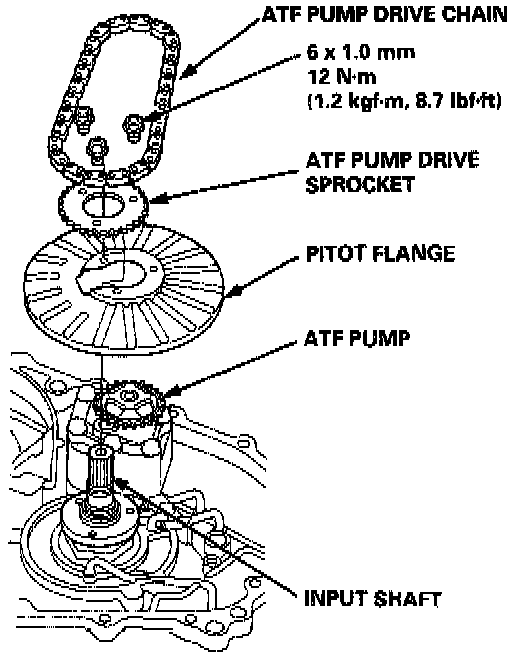 ATF PUMP DRIVE CHAIN

6 x 1.0 mm
12 N·m
(1.2 kgf·m, 8.7 lbf·ft)

ATF PUMP DRIVE SPROCKET

PITOT FLANGE

ATF PUMP

INPUT SHAFT