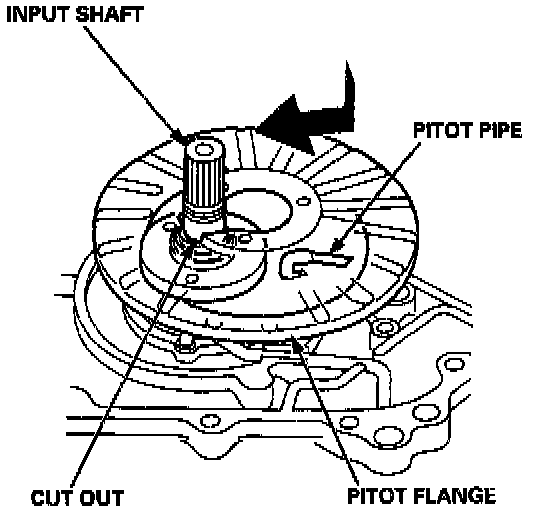 INPUT SHAFT

PITOT PIPE

CUT OUT

PITOT FLANGE