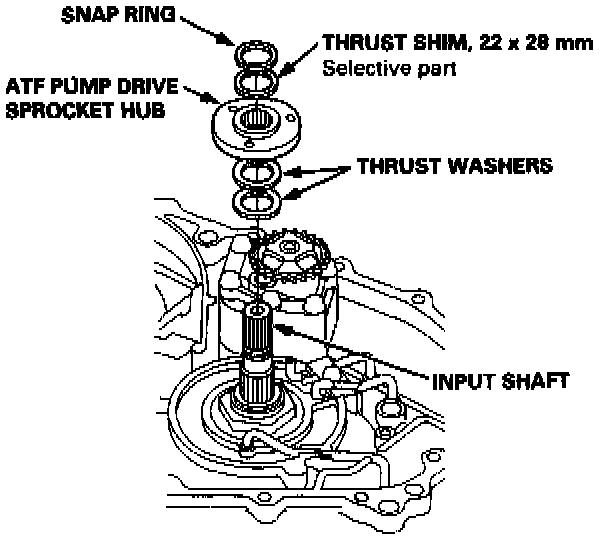 SNAP RING

THRUST SHIM, 22 x 28 mm
Selective part

ATF PUMP DRIVE SPROCKET HUB

THRUST WASHERS

INPUT SHAFT