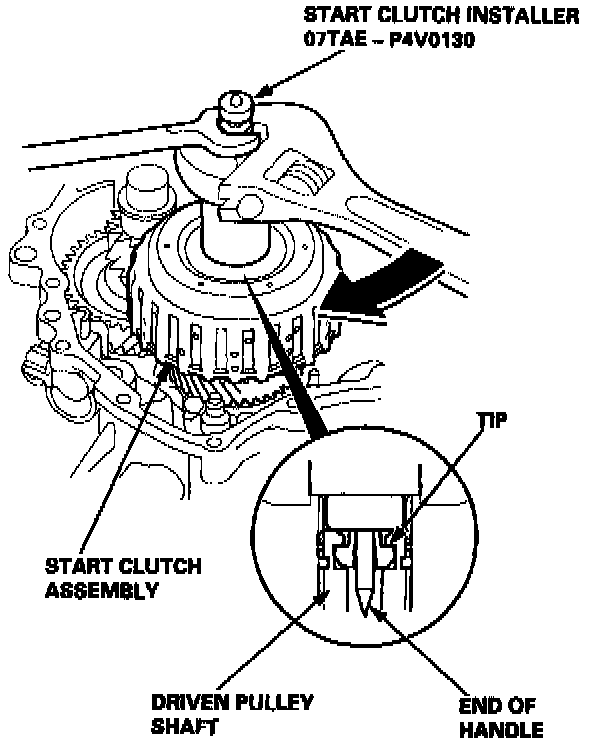 START CLUTCH INSTALLER
07TAE – P4V0130

TIP

START CLUTCH
ASSEMBLY

DRIVEN PULLEY
SHAFT

END OF
HANDLE