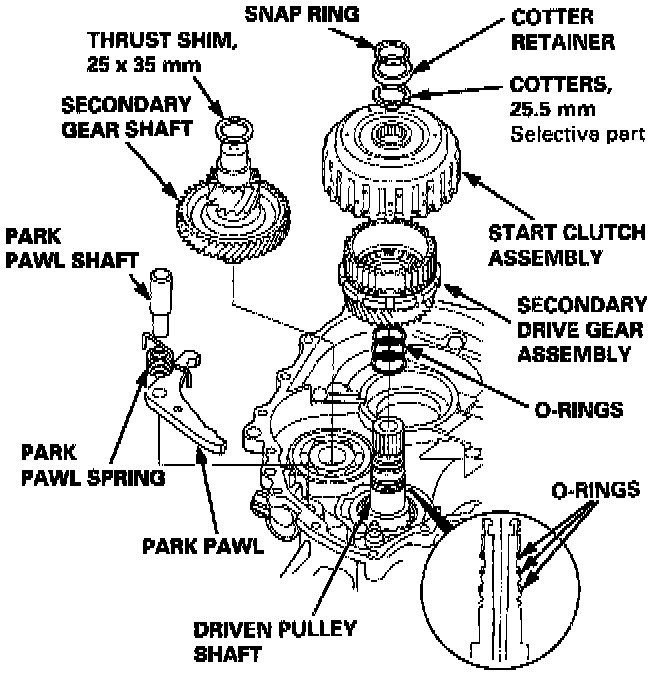 SNAP RING

COTTER RETAINER

THRUST SHIM, 25 x 35 mm

COTTERS, 25.5 mm
Selective part

SECONDARY GEAR SHAFT

START CLUTCH ASSEMBLY

PARK PAWL SHAFT

SECONDARY DRIVE GEAR ASSEMBLY

O-RINGS

PARK PAWL SPRING

O-RINGS

PARK PAWL

DRIVEN PULLEY SHAFT