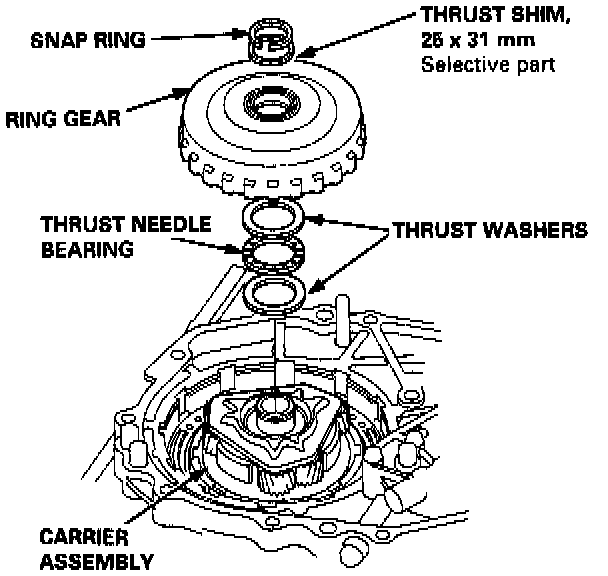 SNAP RING

THRUST SHIM, 25 x 31 mm
Selective part

RING GEAR

THRUST NEEDLE BEARING

THRUST WASHERS

CARRIER ASSEMBLY