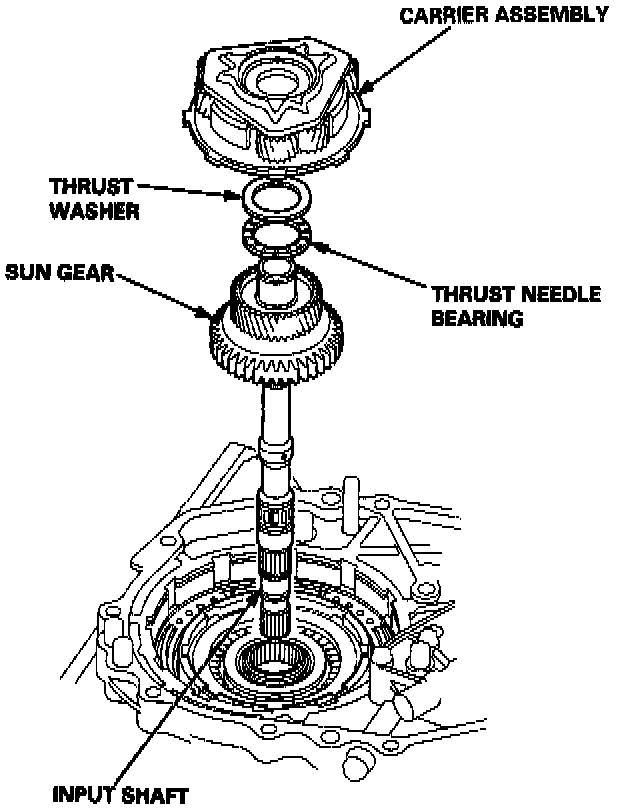 CARRIER ASSEMBLY

THRUST WASHER

SUN GEAR

THRUST NEEDLE BEARING

INPUT SHAFT