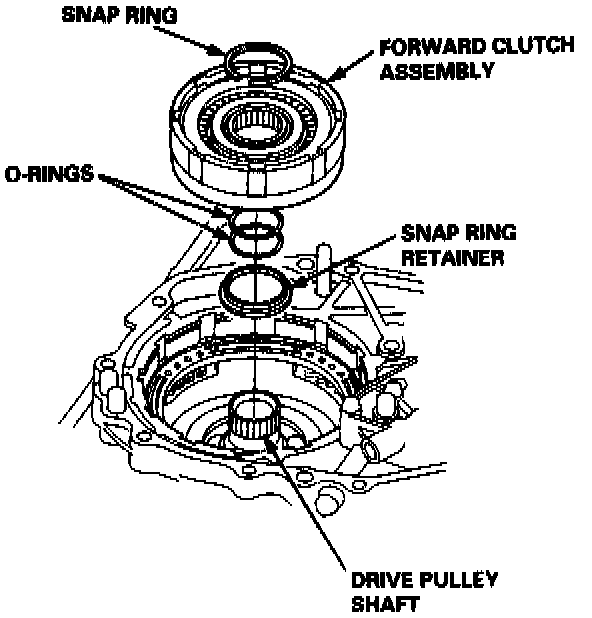 SNAP RING

FORWARD CLUTCH ASSEMBLY

O-RINGS

SNAP RING RETAINER

DRIVE PULLEY SHAFT