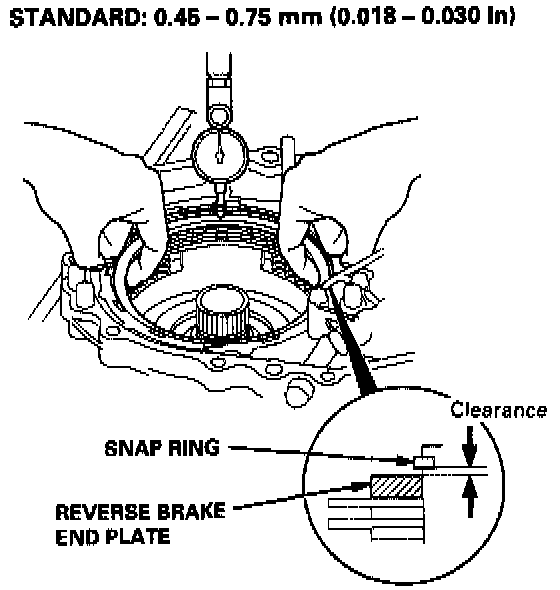 STANDARD: 0.45 – 0.75 mm (0.018 – 0.030 in)

Clearance

SNAP RING

REVERSE BRAKE END PLATE