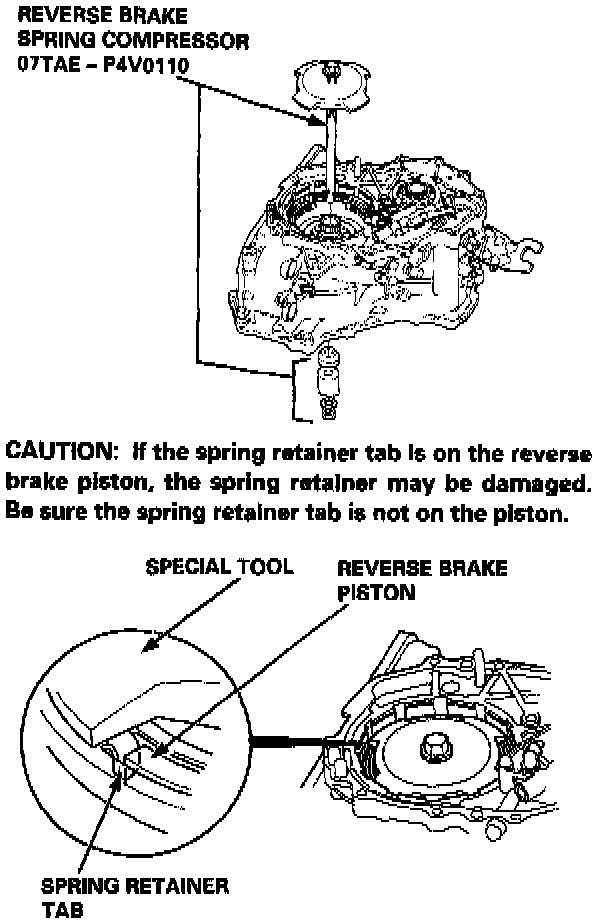 REVERSE BRAKE SPRING COMPRESSOR 07TAE – P4V0110

CAUTION: If the spring retainer tab is on the reverse brake piston, the spring retainer may be damaged. Be sure the spring retainer tab is not on the piston.

SPECIAL TOOL

REVERSE BRAKE PISTON

SPRING RETAINER TAB