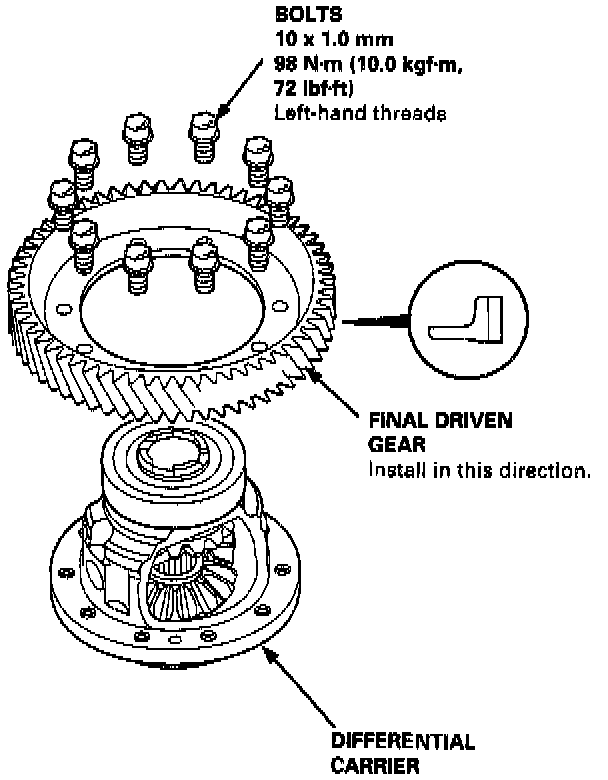 BOLTS
10 x 1.0 mm
98 N·m (10.0 kgf·m, 72 lbf·ft)
Left-hand threads

FINAL DRIVEN GEAR
Install in this direction.

DIFFERENTIAL CARRIER