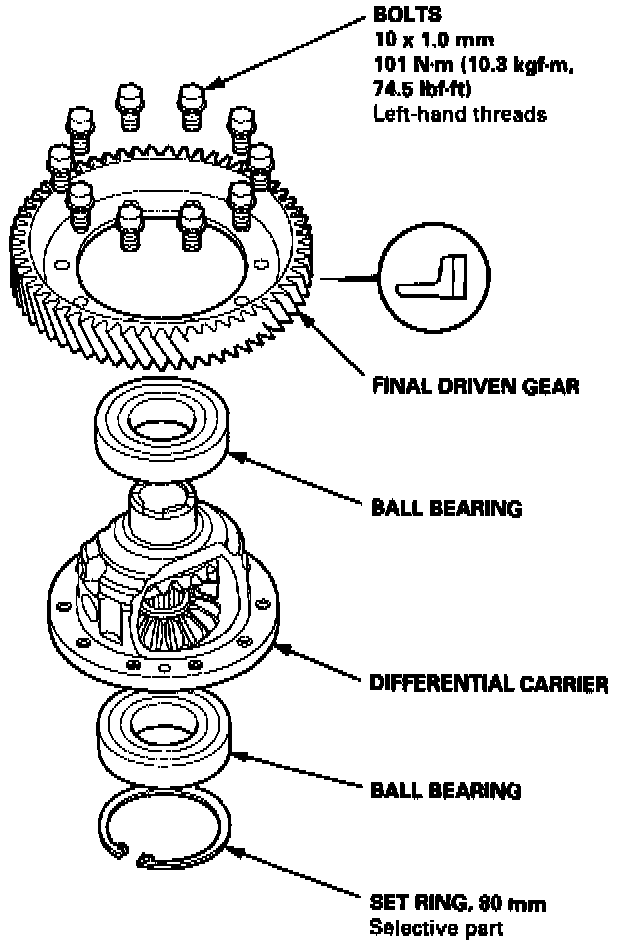 BOLTS
10 x 1.0 mm
101 N·m (10.3 kgf·m, 74.5 lbf·ft)
Left-hand threads

FINAL DRIVEN GEAR

BALL BEARING

DIFFERENTIAL CARRIER

BALL BEARING

SET RING, 80 mm
Selective part