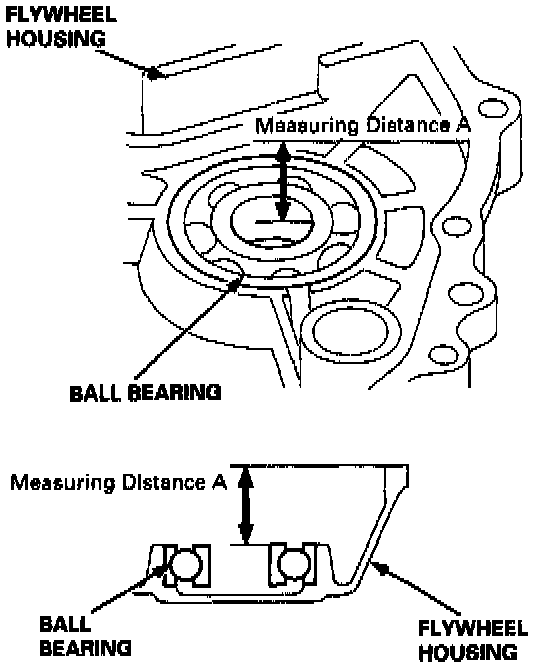 FLYWHEEL HOUSING

Measuring Distance A

BALL BEARING

Measuring Distance A

BALL BEARING

FLYWHEEL HOUSING