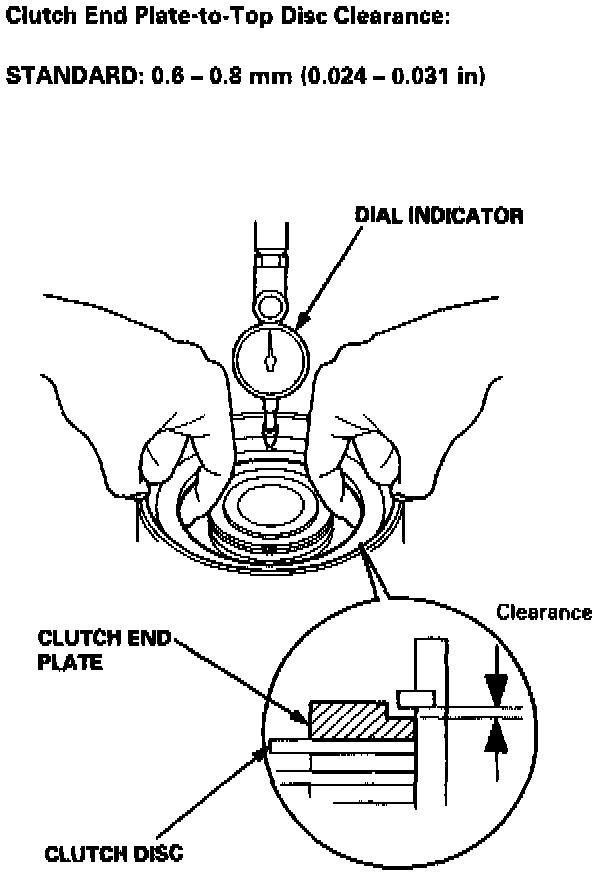 Clutch End Plate-to-Top Disc Clearance:

STANDARD: 0.6 – 0.8 mm (0.024 – 0.031 in)

DIAL INDICATOR

Clearance

CLUTCH END PLATE

CLUTCH DISC