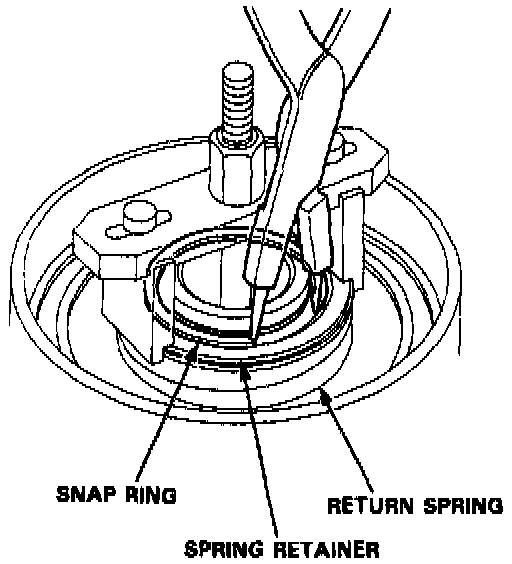 SNAP RING
RETURN SPRING
SPRING RETAINER