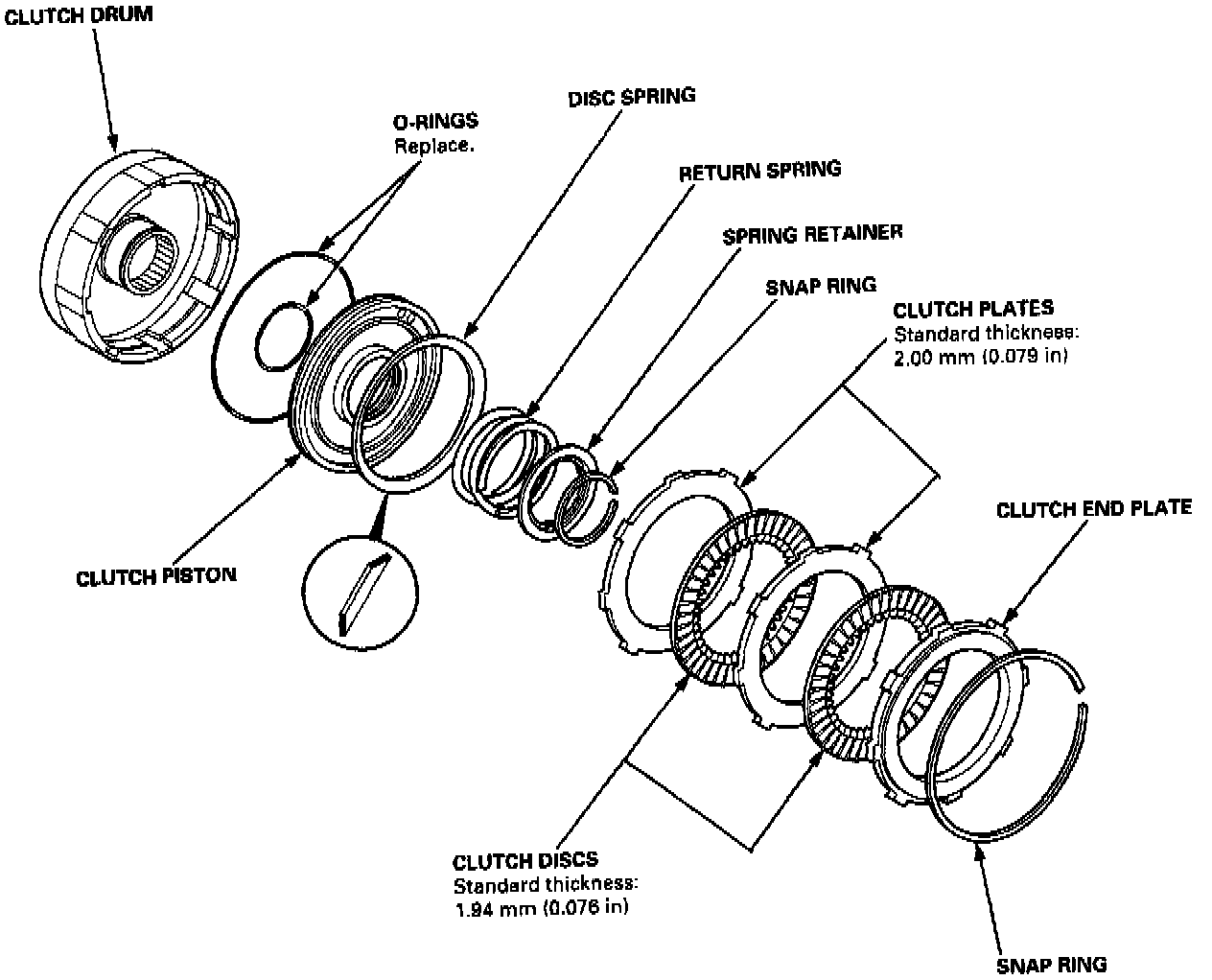 CLUTCH DRUM

O-RINGS
Replace.

DISC SPRING

RETURN SPRING

SPRING RETAINER

SNAP RING

CLUTCH PLATES
Standard thickness:
2.00 mm (0.079 in)

CLUTCH END PLATE

CLUTCH PISTON

CLUTCH DISCS
Standard thickness:
1.94 mm (0.076 in)

SNAP RING