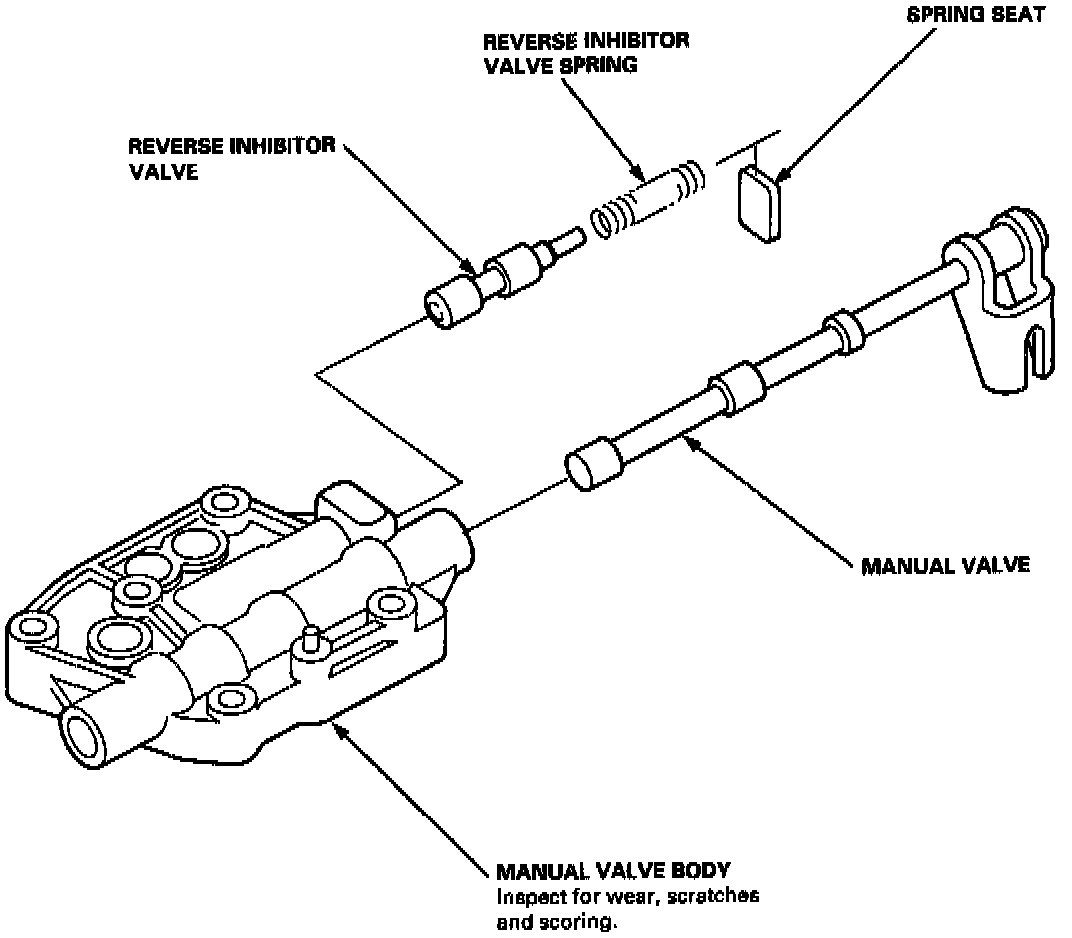 SPRING SEAT

REVERSE INHIBITOR VALVE SPRING

REVERSE INHIBITOR VALVE

MANUAL VALVE

MANUAL VALVE BODY
Inspect for wear, scratches and scoring.