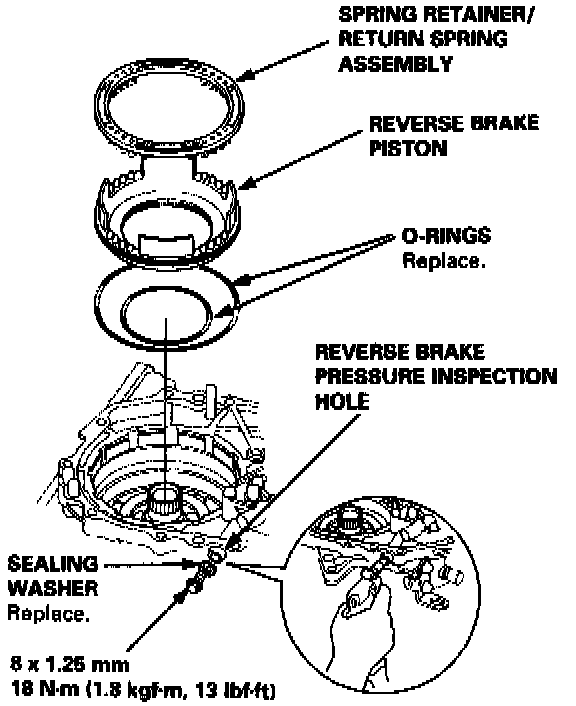 SPRING RETAINER/
RETURN SPRING
ASSEMBLY

REVERSE BRAKE
PISTON

O-RINGS
Replace.

REVERSE BRAKE
PRESSURE INSPECTION
HOLE

SEALING
WASHER
Replace.

8 x 1.25 mm
18 N·m (1.8 kgf·m, 13 lbf·ft)