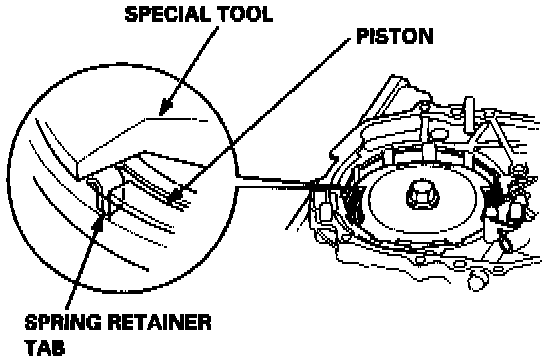 SPECIAL TOOL

PISTON

SPRING RETAINER TAB