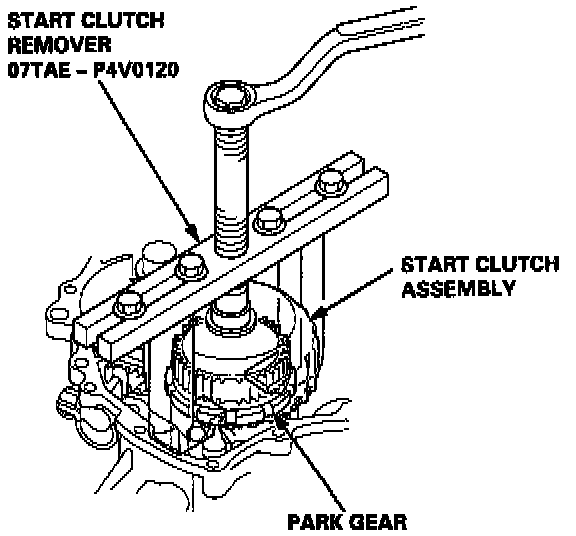 START CLUTCH REMOVER
07TAE – P4V0120

START CLUTCH ASSEMBLY

PARK GEAR