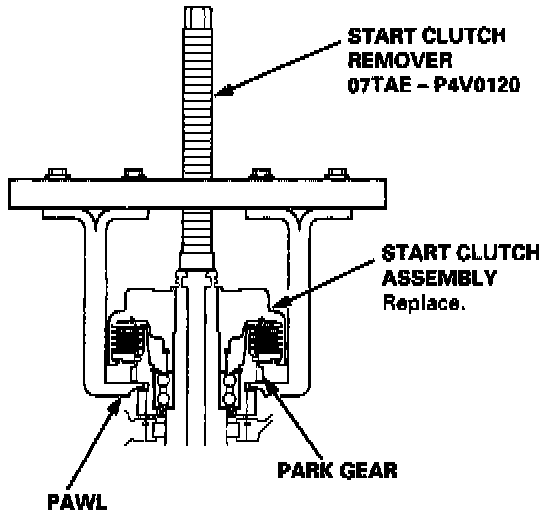 START CLUTCH REMOVER 07TAE – P4V0120

START CLUTCH ASSEMBLY
Replace.

PARK GEAR

PAWL