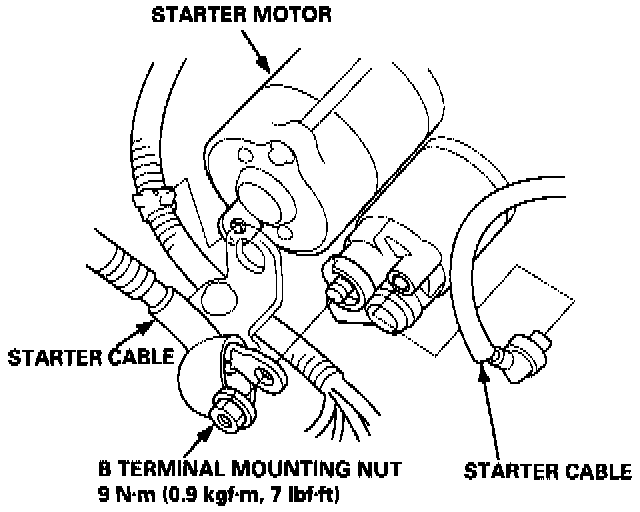 STARTER MOTOR

STARTER CABLE

B TERMINAL MOUNTING NUT
9 N·m (0.9 kgf·m, 7 lbf·ft)

STARTER CABLE