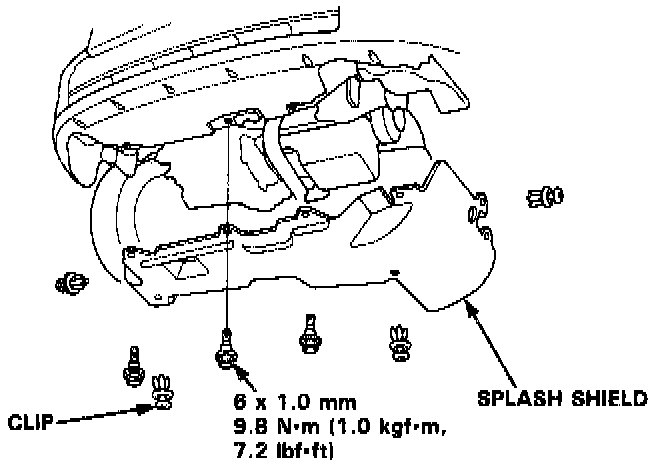 CLIP

6 x 1.0 mm
9.8 N·m (1.0 kgf·m, 7.2 lbf·ft)

SPLASH SHIELD