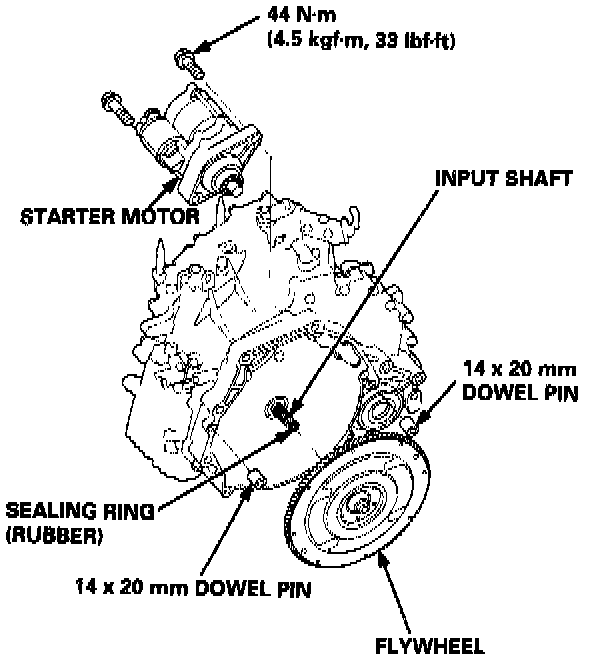 44 N·m
(4.5 kgf·m, 33 lbf·ft)

STARTER MOTOR

INPUT SHAFT

14 x 20 mm
DOWEL PIN

SEALING RING
(RUBBER)

14 x 20 mm DOWEL PIN

FLYWHEEL