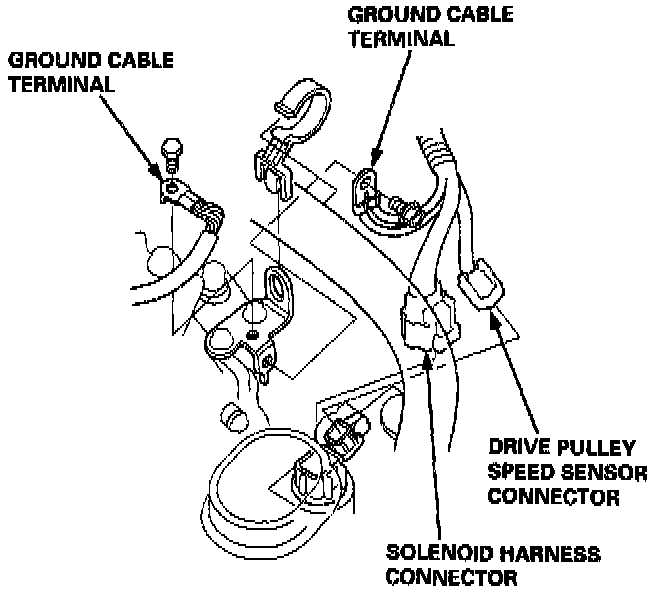 GROUND CABLE TERMINAL

GROUND CABLE TERMINAL

DRIVE PULLEY SPEED SENSOR CONNECTOR

SOLENOID HARNESS CONNECTOR