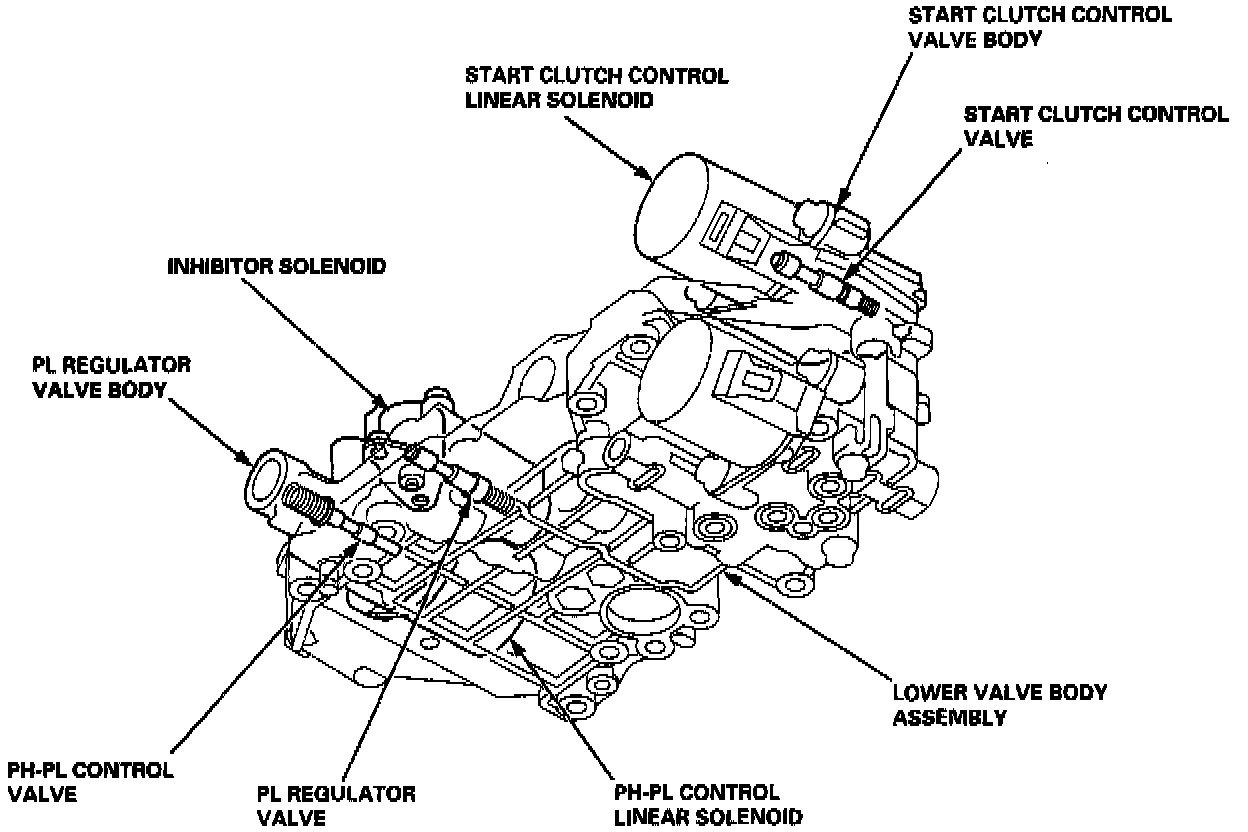 START CLUTCH CONTROL VALVE BODY

START CLUTCH CONTROL LINEAR SOLENOID

START CLUTCH CONTROL VALVE

INHIBITOR SOLENOID

PL REGULATOR VALVE BODY

LOWER VALVE BODY ASSEMBLY

PH-PL CONTROL VALVE

PL REGULATOR VALVE

PH-PL CONTROL LINEAR SOLENOID